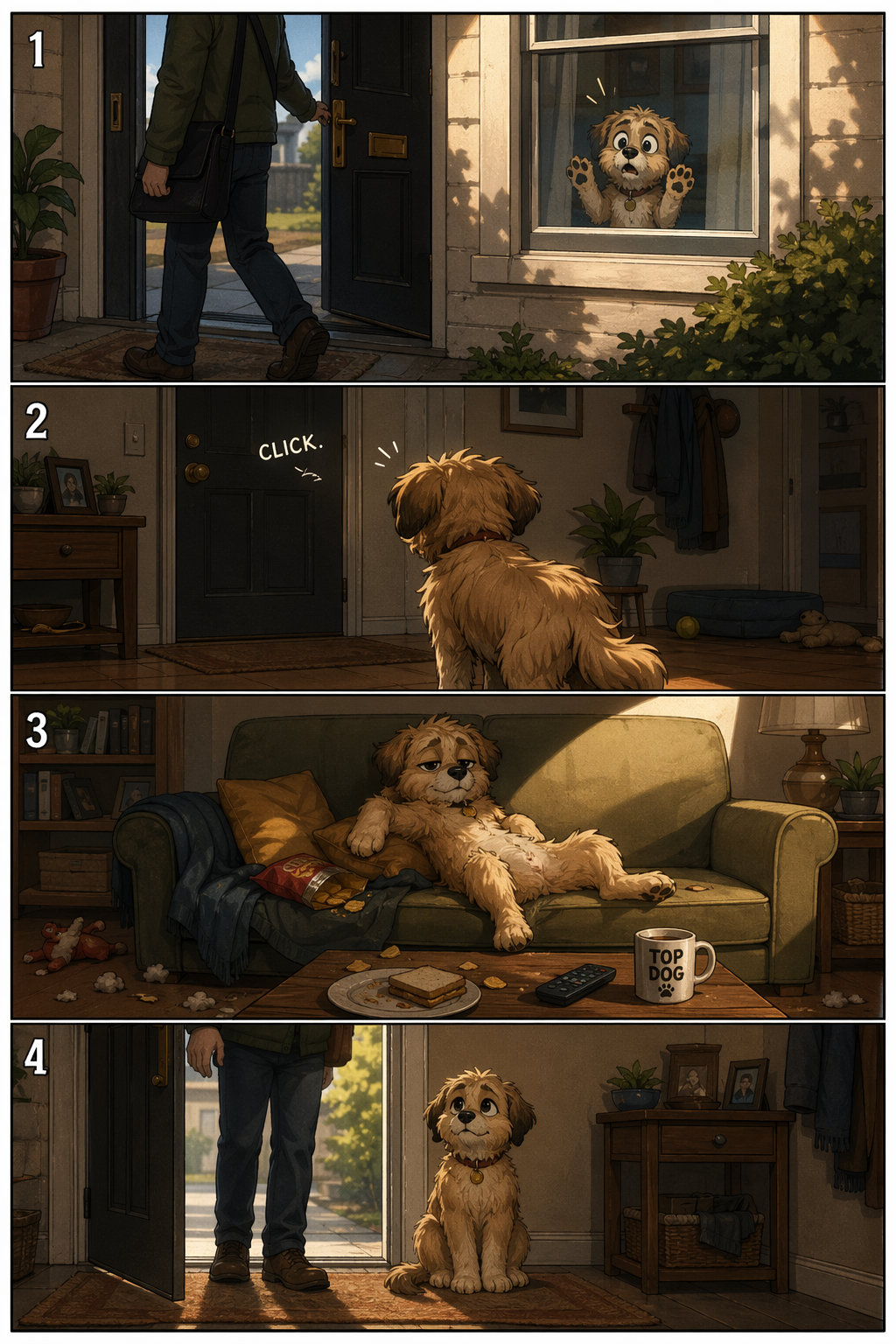 1

2

CLICK.

3

TOP DOG

4